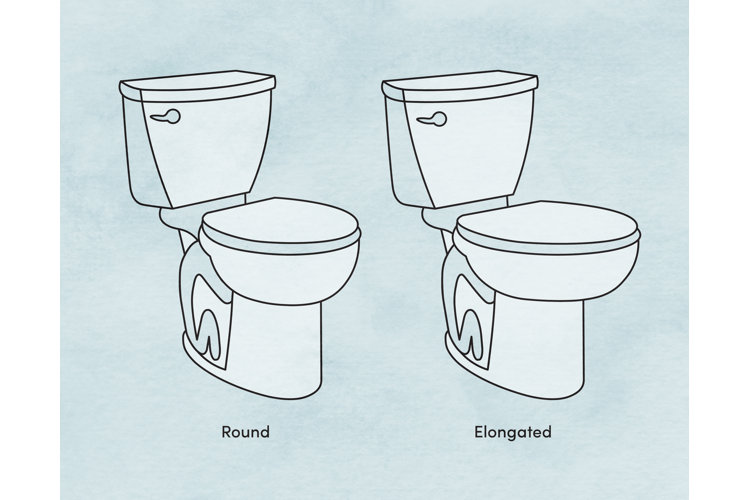 Round

Elongated